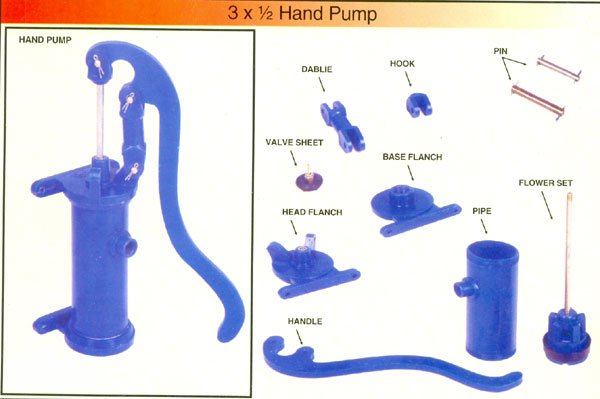 3 x ½ Hand Pump

HAND PUMP

DABLIE

HOOK

PIN

VALVE SHEET

BASE FLANCH

FLOWER SET

HEAD FLANCH

PIPE

HANDLE