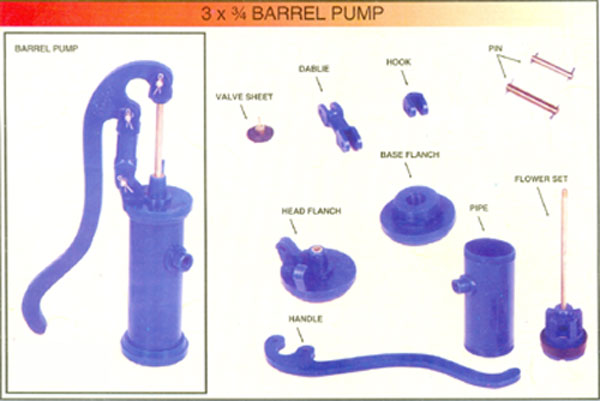 3 x ¾ BARREL PUMP

BARREL PUMP

VALVE SHEET

DABLIE

HOOK

PIN

BASE FLANCH

FLOWER SET

HEAD FLANCH

PIPE

HANDLE